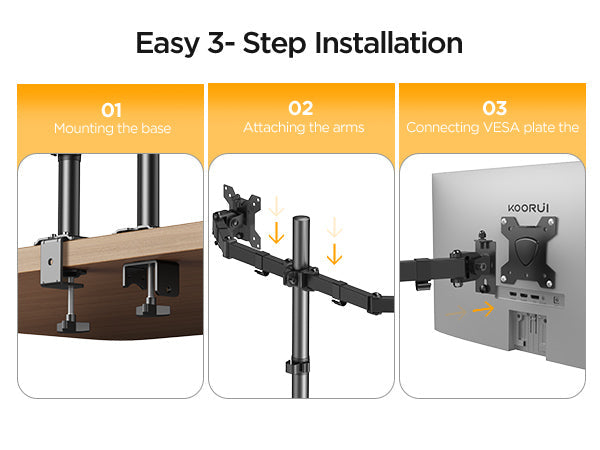 Easy 3- Step Installation

01
Mounting the base

02
Attaching the arms

03
Connecting VESA plate the

KOORUI